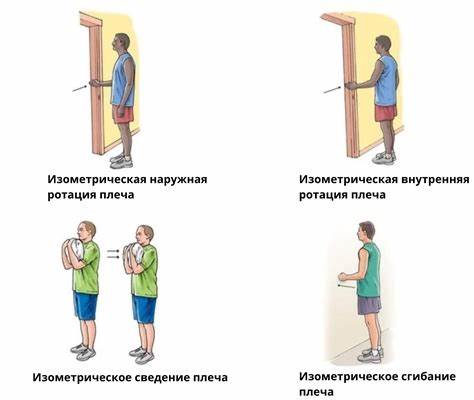 Изометрическая наружная ротация плеча

Изометрическая внутренняя ротация плеча

Изометрическое сведение плеча

Изометрическое сгибание плеча