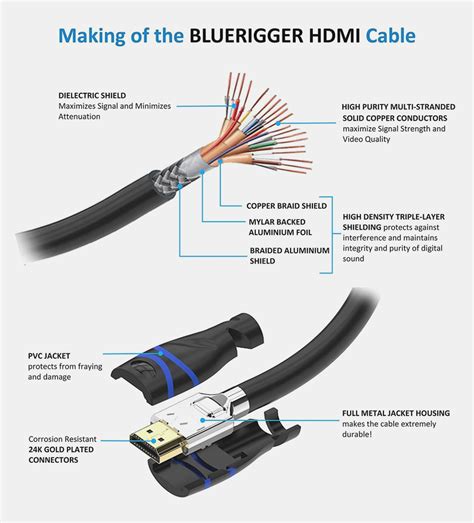 Making of the BLUERIGGER HDMI Cable

DIELECTRIC SHIELD
Maximizes Signal and Minimizes Attenuation

HIGH PURITY MULTI-STRANDED SOLID COPPER CONDUCTORS
maximize Signal Strength and Video Quality

COPPER BRAID SHIELD

MYLAR BACKED ALUMINIUM FOIL

BRAIDED ALUMINIUM SHIELD

HIGH DENSITY TRIPLE-LAYER SHIELDING protects against interference and maintains integrity and purity of digital sound

PVC JACKET
protects from fraying and damage

FULL METAL JACKET HOUSING
makes the cable extremely durable!

Corrosion Resistant
24K GOLD PLATED CONNECTORS