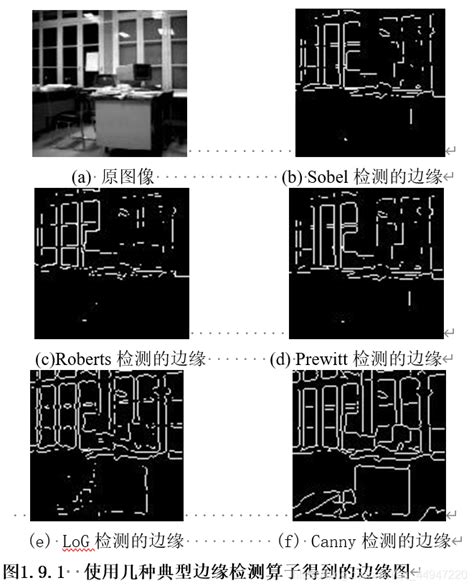 (a) 原图像

(b) Sobel 检测的边缘

(c)Roberts 检测的边缘

(d) Prewitt 检测的边缘

(e) LoG 检测的边缘

(f) Canny 检测的边缘

图1.9.1 使用几种典型边缘检测算子得到的边缘图