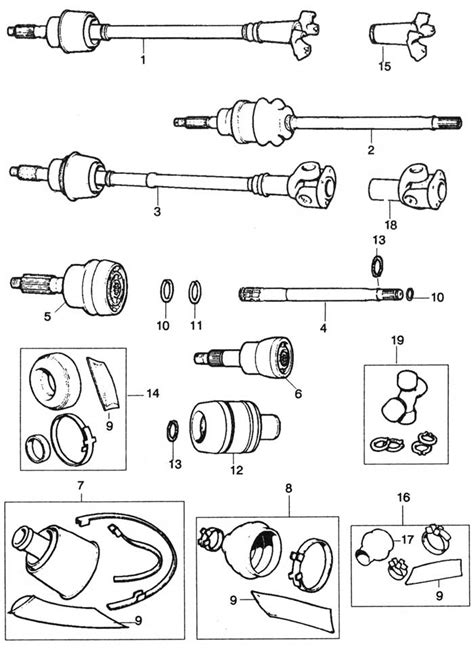 1
15
2
3
18
13
5
10
11
4
10
19
14
9
6
13
12
7
8
16
17
9
9
9