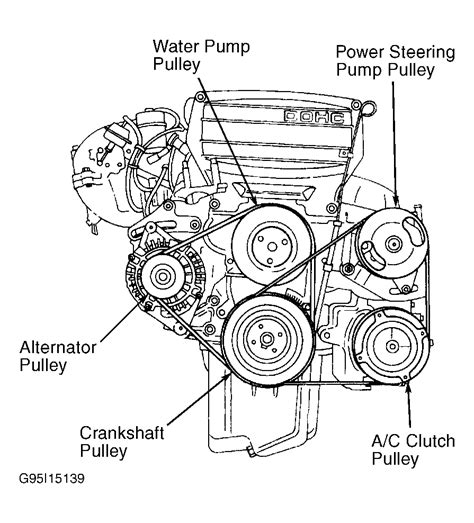 Water Pump Pulley

Power Steering Pump Pulley

DOHC

Alternator Pulley

Crankshaft Pulley

A/C Clutch Pulley

G95I15139