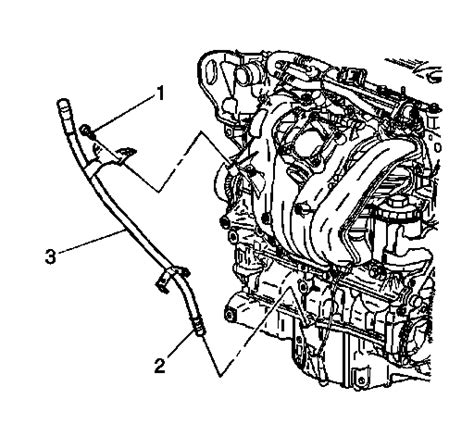 1
3
2