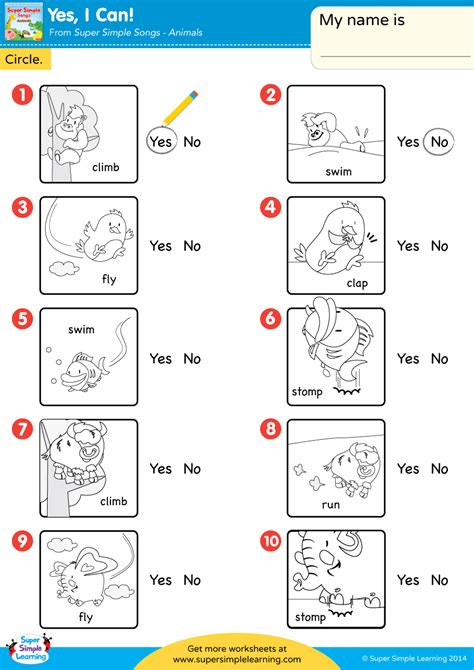 Super Simple Songs Animals

Yes, I Can!

From Super Simple Songs - Animals

My name is

Circle.

1 climb Yes No

2 swim Yes No

3 fly Yes No

4 clap Yes No

5 swim Yes No

6 stomp Yes No

7 climb Yes No

8 run Yes No

9 fly Yes No

10 stomp Yes No

Super Simple Learning

Get more worksheets at www.supersimplelearning.com

© Super Simple Learning 2014