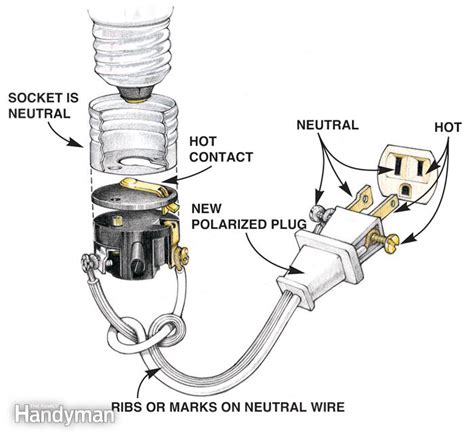 SOCKET IS NEUTRAL

HOT CONTACT

NEUTRAL

HOT

NEW POLARIZED PLUG

RIBS OR MARKS ON NEUTRAL WIRE

Handyman