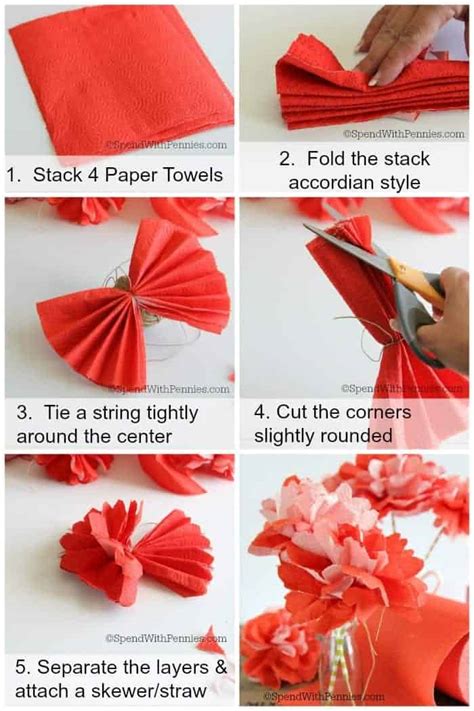 ©SpendWithPennies.com
1. Stack 4 Paper Towels

©SpendWithPennies.com
2. Fold the stack accordian style

©SpendWithPennies.com
3. Tie a string tightly around the center

©SpendWithPennies.com
4. Cut the corners slightly rounded

©SpendWithPennies.com
5. Separate the layers & attach a skewer/straw

©SpendWithPennies.com