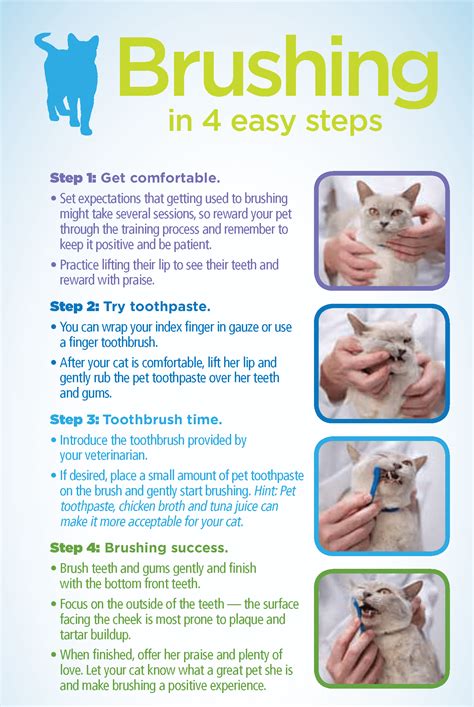 Brushing
in 4 easy steps

Step 1: Get comfortable.

• Set expectations that getting used to brushing might take several sessions, so reward your pet through the training process and remember to keep it positive and be patient.

• Practice lifting their lip to see their teeth and reward with praise.

Step 2: Try toothpaste.

• You can wrap your index finger in gauze or use a finger toothbrush.

• After your cat is comfortable, lift her lip and gently rub the pet toothpaste over her teeth and gums.

Step 3: Toothbrush time.

• Introduce the toothbrush provided by your veterinarian.

• If desired, place a small amount of pet toothpaste on the brush and gently start brushing. Hint: Pet toothpaste, chicken broth and tuna juice can make it more acceptable for your cat.

Step 4: Brushing success.

• Brush teeth and gums gently and finish with the bottom front teeth.

• Focus on the outside of the teeth — the surface facing the cheek is most prone to plaque and tartar buildup.

• When finished, offer her praise and plenty of love. Let your cat know what a great pet she is and make brushing a positive experience.