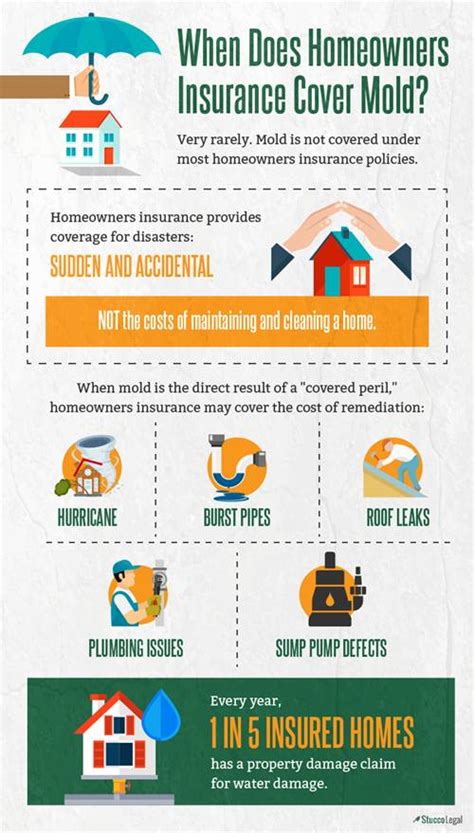 When Does Homeowners Insurance Cover Mold?

Very rarely. Mold is not covered under most homeowners insurance policies.

Homeowners insurance provides coverage for disasters:

SUDDEN AND ACCIDENTAL

NOT the costs of maintaining and cleaning a home.

When mold is the direct result of a "covered peril," homeowners insurance may cover the cost of remediation:

HURRICANE

BURST PIPES

ROOF LEAKS

PLUMBING ISSUES

SUMP PUMP DEFECTS

Every year,

1 IN 5 INSURED HOMES

has a property damage claim for water damage.

StuccoLegal