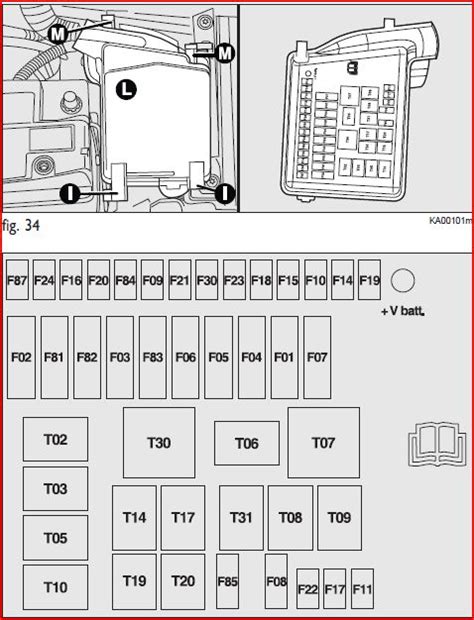 M
M
L
I
I

fig. 34

KA00101m

F87 F24 F16 F20 F84 F09 F21 F30 F23 F18 F15 F10 F14 F19

+V batt.

F02 F81 F82 F03 F83 F06 F05 F04 F01 F07

T02 T30 T06 T07

T03

T14 T17 T31 T08 T09

T05

T10 T19 T20 F85 F08 F22 F17 F11