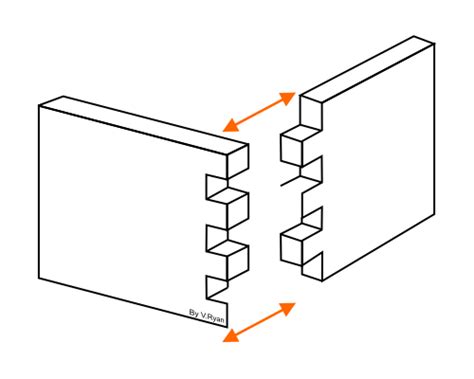 By V.Ryan