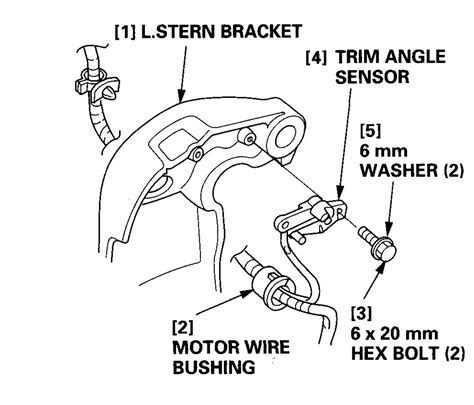 [1] L.STERN BRACKET

[4] TRIM ANGLE SENSOR

[5] 6 mm WASHER (2)

[2] MOTOR WIRE BUSHING

[3] 6 x 20 mm HEX BOLT (2)