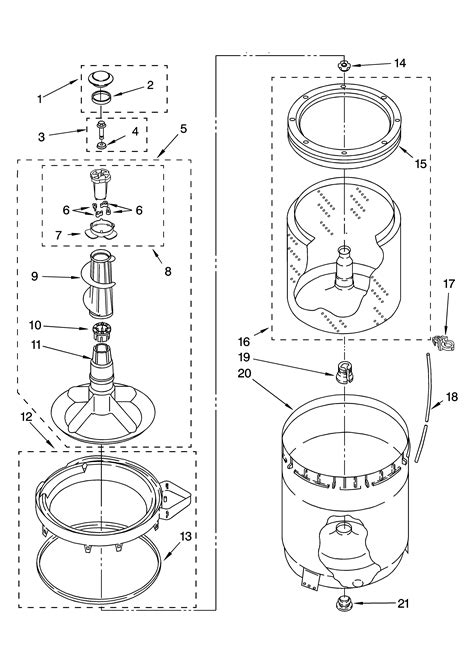 1
2
3
4
5
6
6
7
8
9
10
11
12
13
14
15
16
17
18
19
20
21