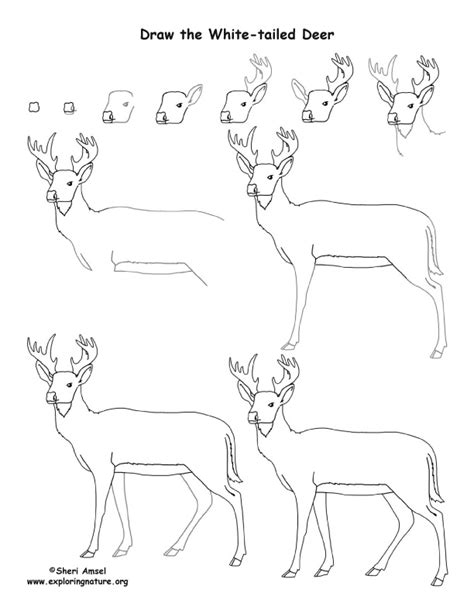 Draw the White-tailed Deer

©Sheri Amsel
www.exploringnature.org