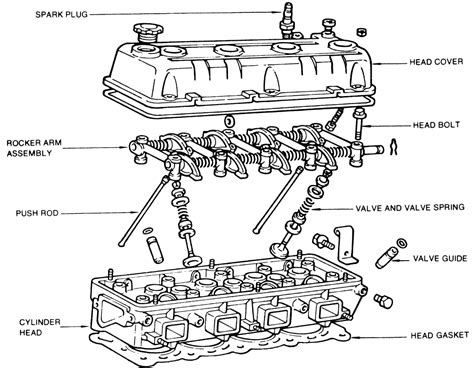 SPARK PLUG

HEAD COVER

HEAD BOLT

ROCKER ARM ASSEMBLY

PUSH ROD

VALVE AND VALVE SPRING

VALVE GUIDE

CYLINDER HEAD

HEAD GASKET