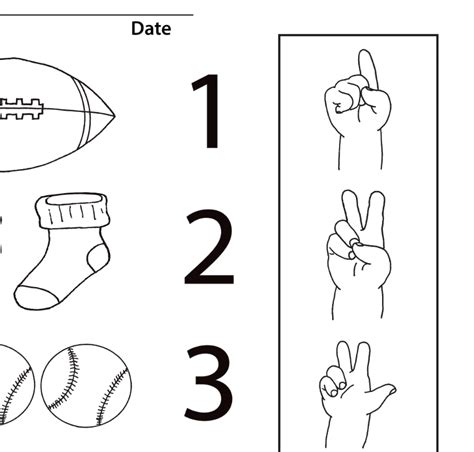 Date

1

2

3