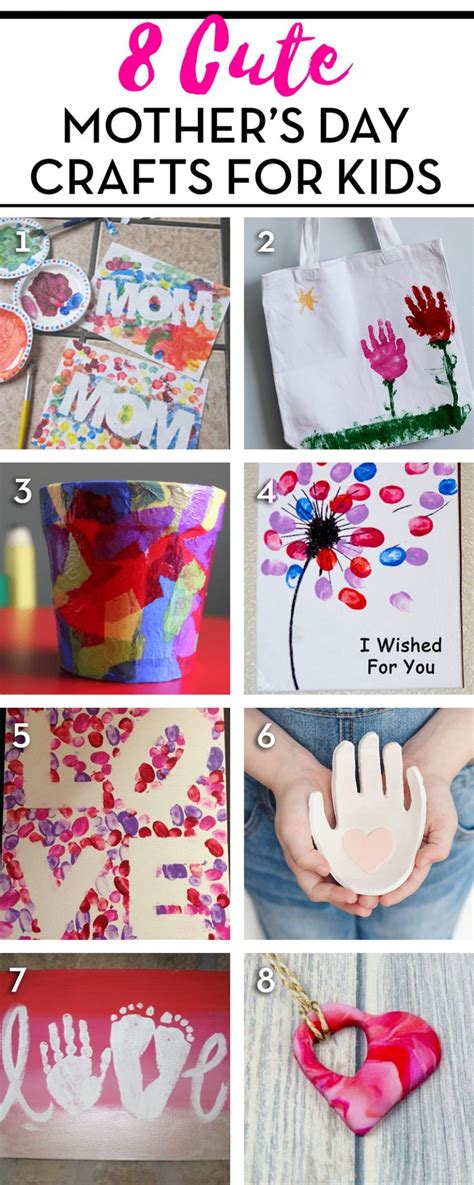 8 Cute
MOTHER'S DAY
CRAFTS FOR KIDS

1
MOM
MOM

2

3

4
I Wished
For You

5
LOVE

6

7
love

8