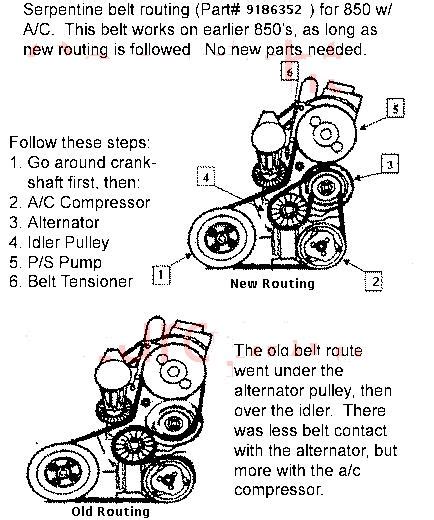 Serpentine belt routing (Part# 9186352 ) for 850 w/ A/C. This belt works on earlier 850's, as long as new routing is followed No new parts needed.

Follow these steps:
1. Go around crankshaft first, then:
2. A/C Compressor
3. Alternator
4. Idler Pulley
5. P/S Pump
6. Belt Tensioner

6
5
3
4
1
2
New Routing

The old belt route went under the alternator pulley, then over the idler. There was less belt contact with the alternator, but more with the a/c compressor.

Old Routing