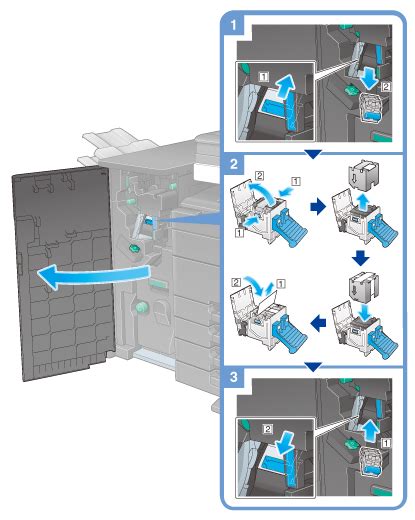 1
1
2
2
2
1
1
2
1
3
2
1