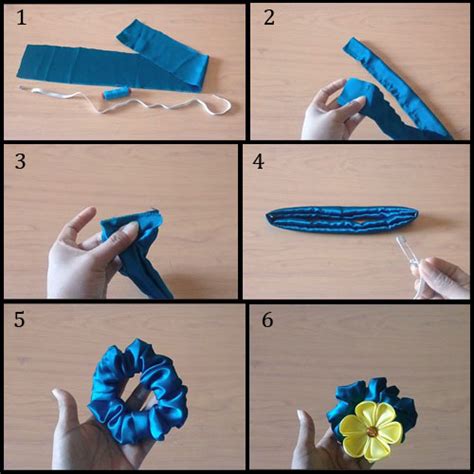 1

2

3

4

5

6