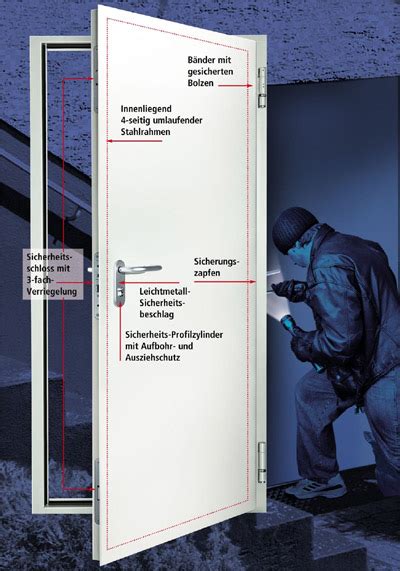 Bänder mit gesicherten Bolzen

Innenliegend 4-seitig umlaufender Stahlrahmen

Sicherheitsschloss mit 3-fach-Verriegelung

Sicherungszapfen

Leichtmetall-Sicherheitsbeschlag

Sicherheits-Profilzylinder mit Aufbohr- und Ausziehschutz