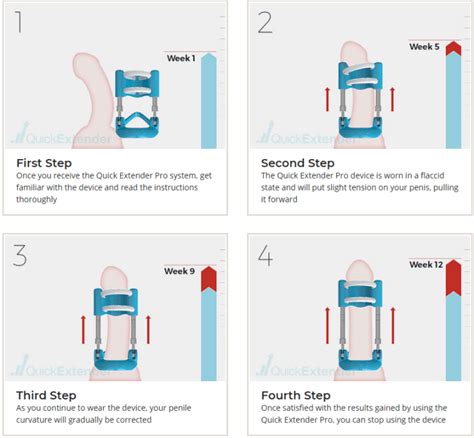 1

Week 1

QuickExtender

First Step
Once you receive the Quick Extender Pro system, get familiar with the device and read the instructions thoroughly

2

Week 5

QuickExtender

Second Step
The Quick Extender Pro device is worn in a flaccid state and will put slight tension on your penis, pulling it forward

3

Week 9

QuickExtender

Third Step
As you continue to wear the device, your penile curvature will gradually be corrected

4

Week 12

QuickExtender

Fourth Step
Once satisfied with the results gained by using the Quick Extender Pro, you can stop using the device