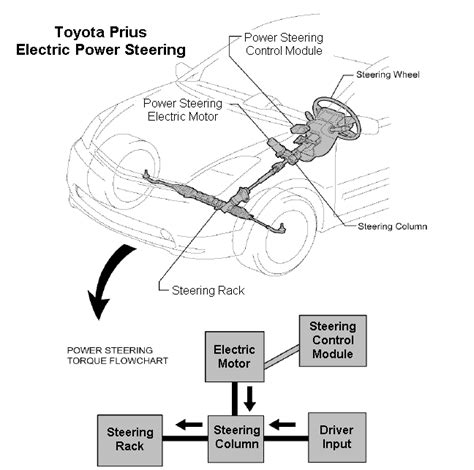 Toyota Prius
Electric Power Steering

Power Steering
Control Module

Steering Wheel

Power Steering
Electric Motor

Steering Column

Steering Rack

POWER STEERING
TORQUE FLOWCHART

Electric
Motor

Steering
Control
Module

Steering
Rack

Steering
Column

Driver
Input