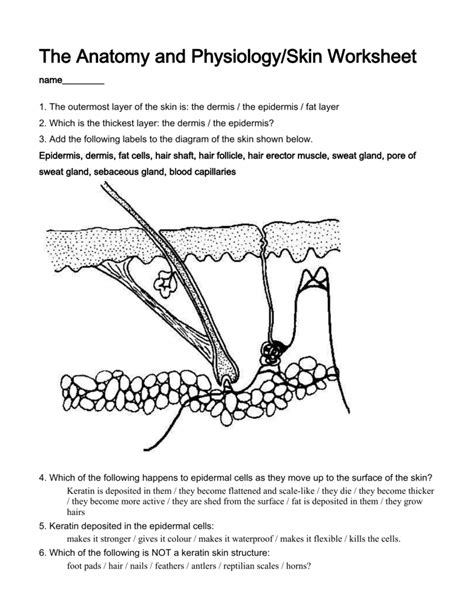 The Anatomy and Physiology/Skin Worksheet

name________

1. The outermost layer of the skin is: the dermis / the epidermis / fat layer

2. Which is the thickest layer: the dermis / the epidermis?

3. Add the following labels to the diagram of the skin shown below.

Epidermis, dermis, fat cells, hair shaft, hair follicle, hair erector muscle, sweat gland, pore of sweat gland, sebaceous gland, blood capillaries

4. Which of the following happens to epidermal cells as they move up to the surface of the skin?

Keratin is deposited in them / they become flattened and scale-like / they die / they become thicker / they become more active / they are shed from the surface / fat is deposited in them / they grow hairs

5. Keratin deposited in the epidermal cells:

makes it stronger / gives it colour / makes it waterproof / makes it flexible / kills the cells.

6. Which of the following is NOT a keratin skin structure:

foot pads / hair / nails / feathers / antlers / reptilian scales / horns?