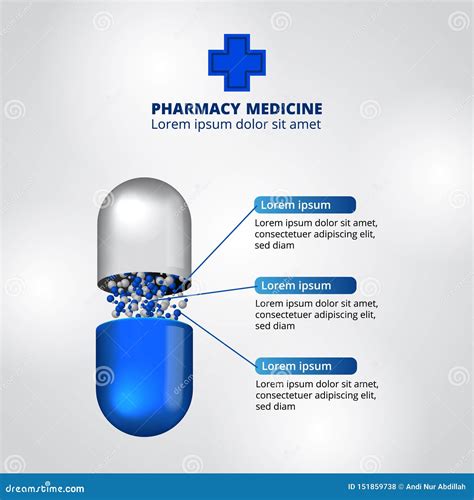 PHARMACY MEDICINE
Lorem ipsum dolor sit amet

Lorem ipsum
Lorem ipsum dolor sit amet, consectetuer adipiscing elit, sed diam

Lorem ipsum
Lorem ipsum dolor sit amet, consectetuer adipiscing elit, sed diam

Lorem ipsum
Lorem ipsum dolor sit amet, consectetuer adipiscing elit, sed diam

dreamstime.com
ID 151859738 © Andi Nur Abdillah