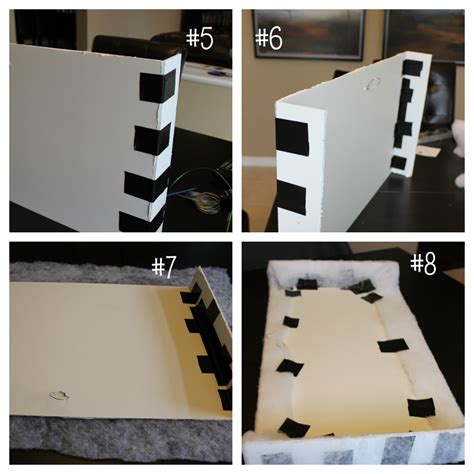 #5

#6

#7

#8