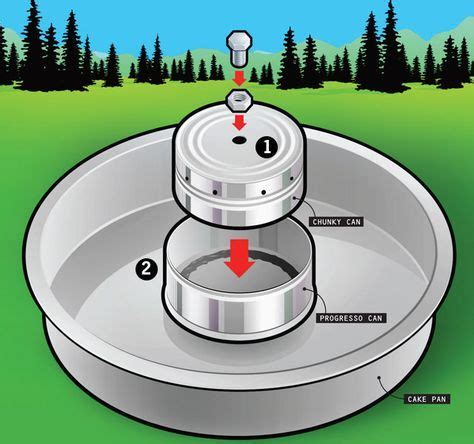 1
CHUNKY CAN
2
PROGRESSO CAN
CAKE PAN