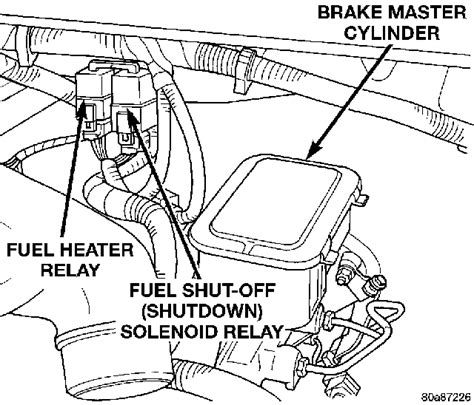 BRAKE MASTER CYLINDER

FUEL HEATER RELAY

FUEL SHUT-OFF (SHUTDOWN) SOLENOID RELAY

80a87226