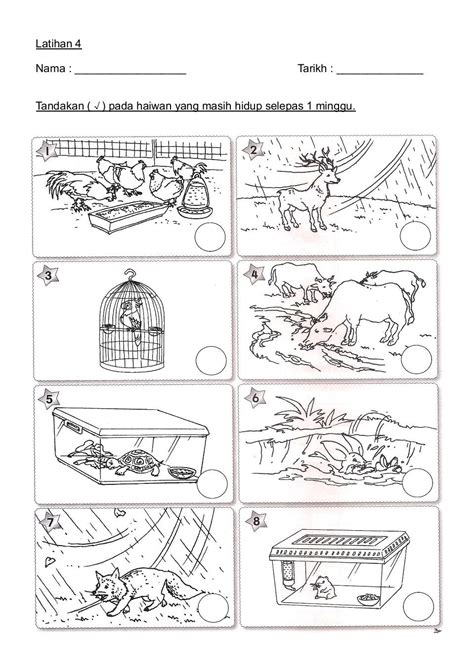 Latihan 4

Nama : ____________________ Tarikh : ______________

Tandakan ( √ ) pada haiwan yang masih hidup selepas 1 minggu.

1

2

3

4

5

6

7

8