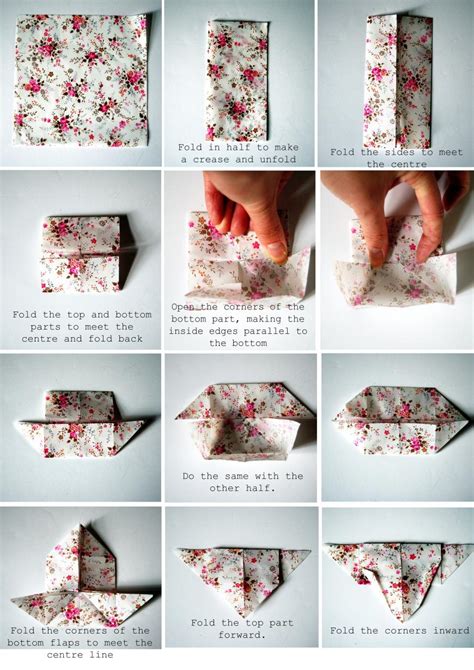 Fold in half to make a crease and unfold

Fold the sides to meet the centre

Fold the top and bottom parts to meet the centre and fold back

Open the corners of the bottom part, making the inside edges parallel to the bottom

Do the same with the other half.

Fold the corners of the bottom flaps to meet the centre line

Fold the top part forward.

Fold the corners inward