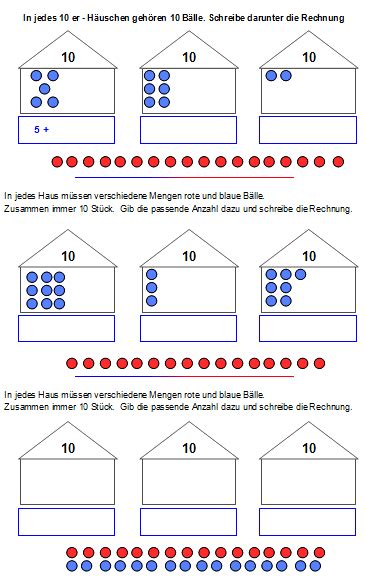 In jedes 10 er - Häuschen gehören 10 Bälle. Schreibe darunter die Rechnung

10

10

10

5 +

In jedes Haus müssen verschiedene Mengen rote und blaue Bälle.
Zusammen immer 10 Stück. Gib die passende Anzahl dazu und schreibe die Rechnung.

10

10

10

In jedes Haus müssen verschiedene Mengen rote und blaue Bälle.
Zusammen immer 10 Stück. Gib die passende Anzahl dazu und schreibe die Rechnung.

10

10

10