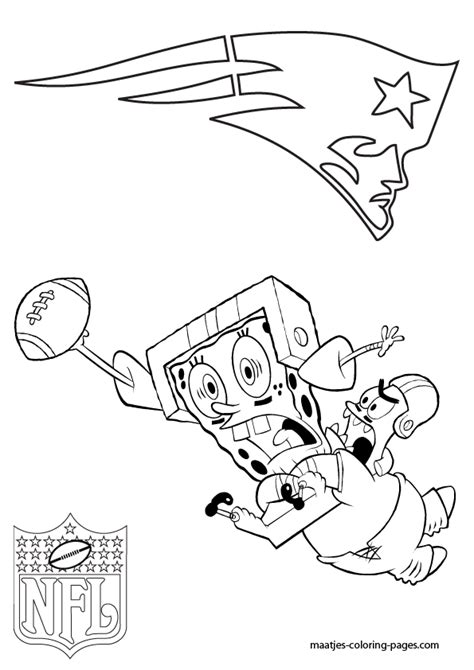 NFL

maatjes-coloring-pages.com