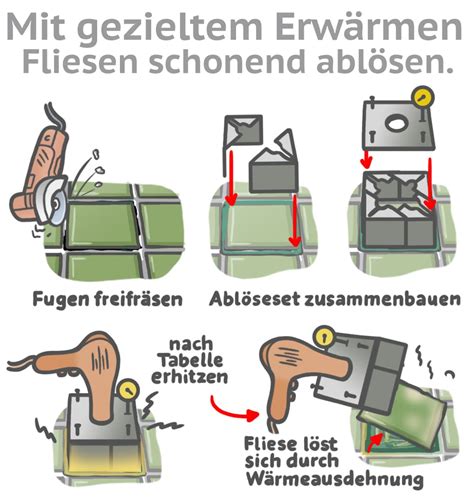 Mit gezieltem Erwärmen Fliesen schonend ablösen.

Fugen freifräsen

Ablöseset zusammenbauen

nach Tabelle erhitzen

Fliese löst sich durch Wärmeausdehnung