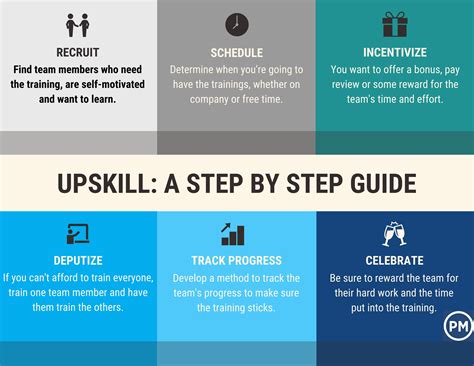 RECRUIT
Find team members who need the training, are self-motivated and want to learn.

SCHEDULE
Determine when you're going to have the trainings, whether on company or free time.

INCENTIVIZE
You want to offer a bonus, pay review or some reward for the team's time and effort.

UPSKILL: A STEP BY STEP GUIDE

DEPUTIZE
If you can't afford to train everyone, train one team member and have them train the others.

TRACK PROGRESS
Develop a method to track the team's progress to make sure the training sticks.

CELEBRATE
Be sure to reward the team for their hard work and the time put into the training.

PM