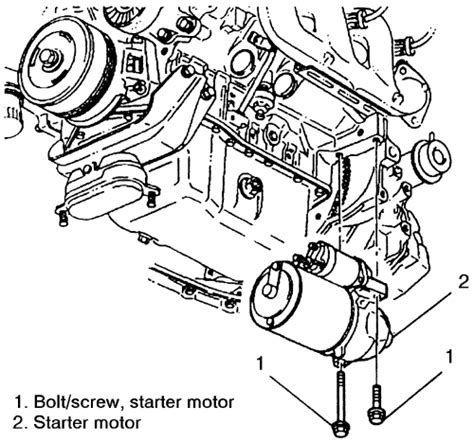 2

1

1

1. Bolt/screw, starter motor
2. Starter motor