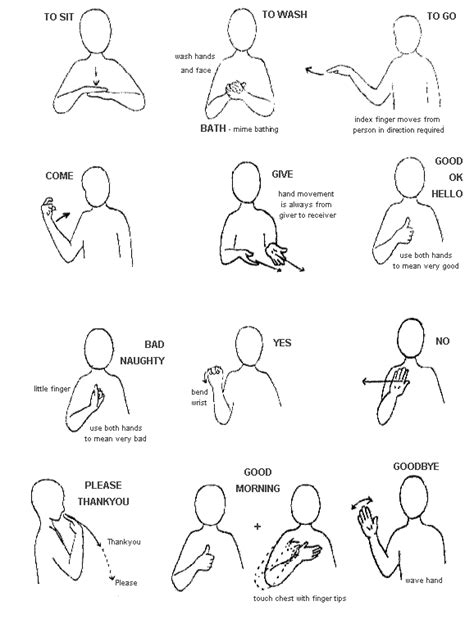 TO SIT

TO WASH

wash hands and face

BATH - mime bathing

TO GO

index finger moves from person in direction required

COME

GIVE

hand movement is always from giver to receiver

GOOD
OK
HELLO

use both hands to mean very good

BAD
NAUGHTY

little finger

use both hands to mean very bad

YES

bend wrist

NO

PLEASE
THANKYOU

Thankyou

Please

GOOD
MORNING

+

touch chest with finger tips

GOODBYE

wave hand