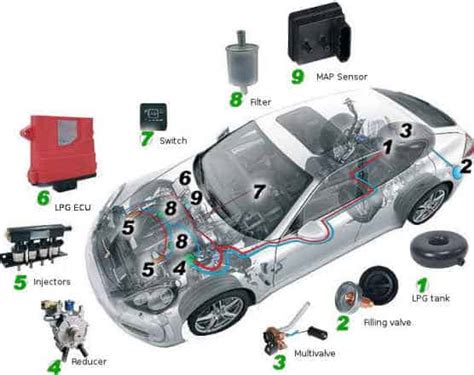 9 MAP Sensor

8 Filter

7 Switch

6 LPG ECU

5 Injectors

4 Reducer

3 Multivalve

2 Filling valve

1 LPG tank

3

1

2

6

9

7

8

5

8

5

4