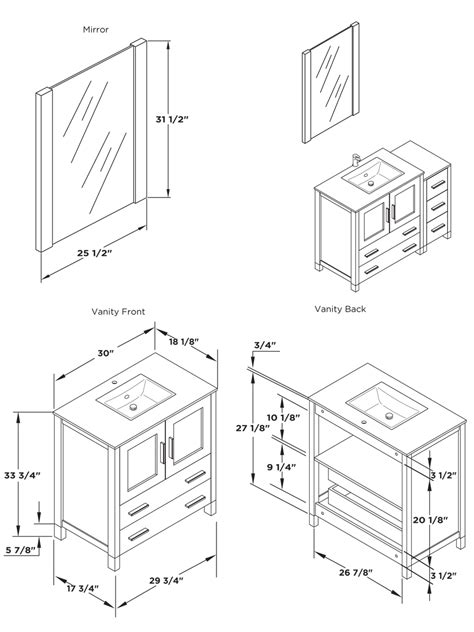 Mirror

31 1/2"

25 1/2"

Vanity Front

30"

18 1/8"

33 3/4"

5 7/8"

17 3/4"

29 3/4"

Vanity Back

3/4"

10 1/8"

27 1/8"

9 1/4"

3 1/2"

20 1/8"

26 7/8"

3 1/2"