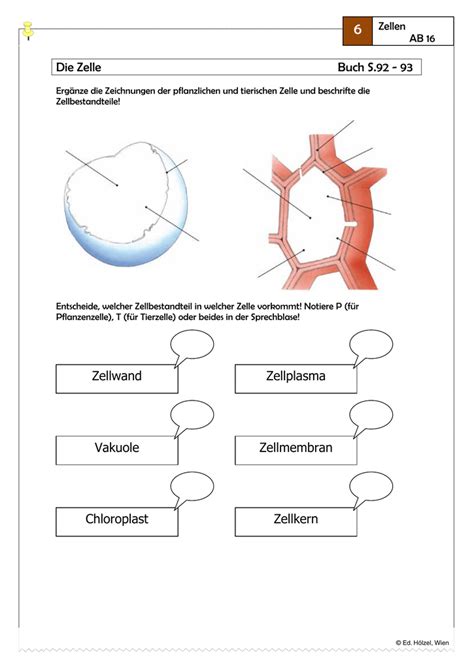 6 Zellen
AB 16

Die Zelle Buch S.92 - 93

Ergänze die Zeichnungen der pflanzlichen und tierischen Zelle und beschrifte die Zellbestandteile!

Entscheide, welcher Zellbestandteil in welcher Zelle vorkommt! Notiere P (für Pflanzenzelle), T (für Tierzelle) oder beides in der Sprechblase!

Zellwand

Zellplasma

Vakuole

Zellmembran

Chloroplast

Zellkern

© Ed. Hölzel, Wien