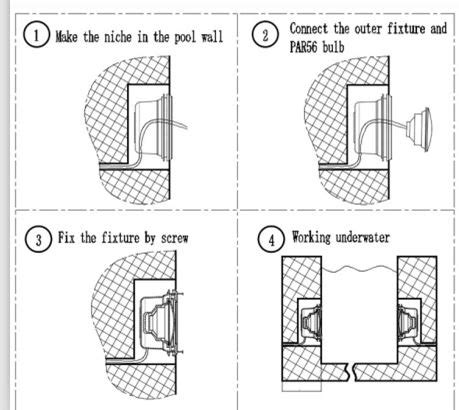 1 Make the niche in the pool wall

2 Connect the outer fixture and PAR56 bulb

3 Fix the fixture by screw

4 Working underwater