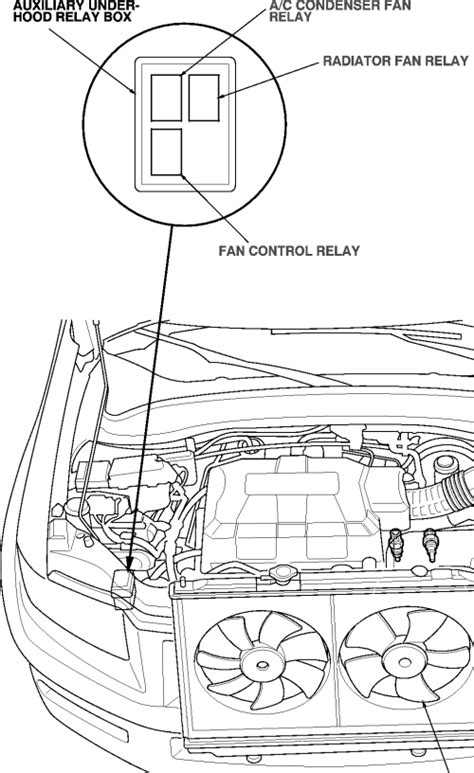 AUXILIARY UNDER-HOOD RELAY BOX

A/C CONDENSER FAN RELAY

RADIATOR FAN RELAY

FAN CONTROL RELAY