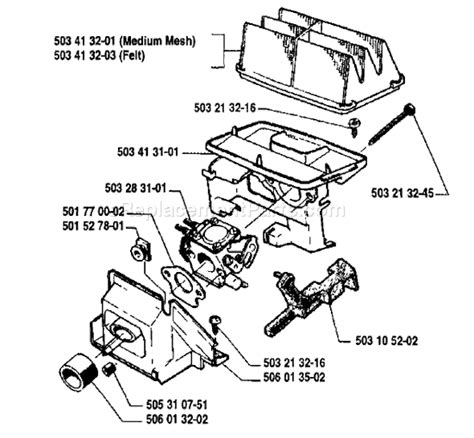 503 41 32-01 (Medium Mesh)
503 41 32-03 (Felt)

503 21 32-16

503 41 31-01

503 21 32-45

503 28 31-01

501 77 00-02

ReplacementParts.com

501 52 78-01

503 10 52-02

503 21 32-16

506 01 35-02

505 31 07-51

506 01 32-02