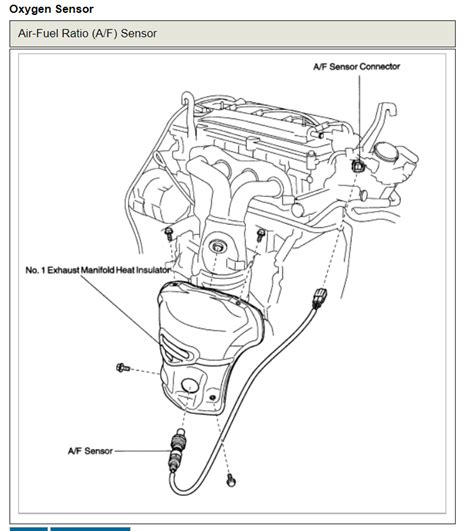 Oxygen Sensor

Air-Fuel Ratio (A/F) Sensor

A/F Sensor Connector

No. 1 Exhaust Manifold Heat Insulator

A/F Sensor