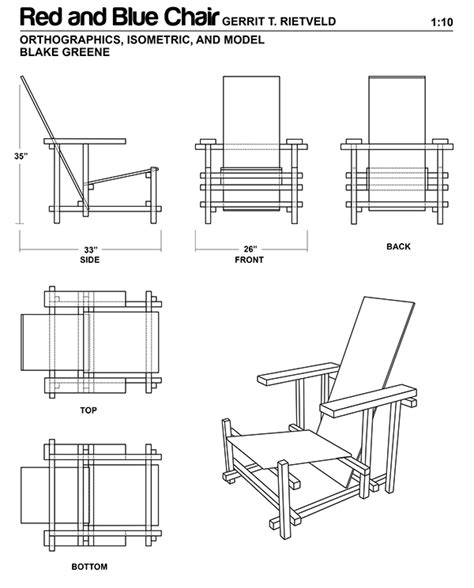 Red and Blue Chair GERRIT T. RIETVELD 1:10

ORTHOGRAPHICS, ISOMETRIC, AND MODEL
BLAKE GREENE

35"

33"
SIDE

26"
FRONT

BACK

TOP

BOTTOM