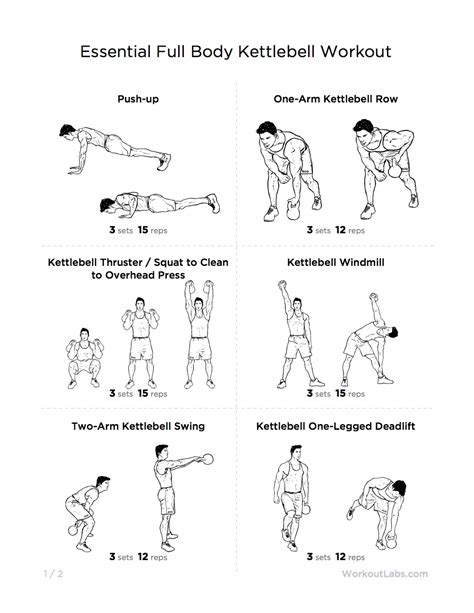 Essential Full Body Kettlebell Workout

Push-up

3 sets 15 reps

One-Arm Kettlebell Row

3 sets 12 reps

Kettlebell Thruster / Squat to Clean to Overhead Press

3 sets 15 reps

Kettlebell Windmill

3 sets 15 reps

Two-Arm Kettlebell Swing

3 sets 12 reps

Kettlebell One-Legged Deadlift

3 sets 12 reps

1 / 2

WorkoutLabs.com