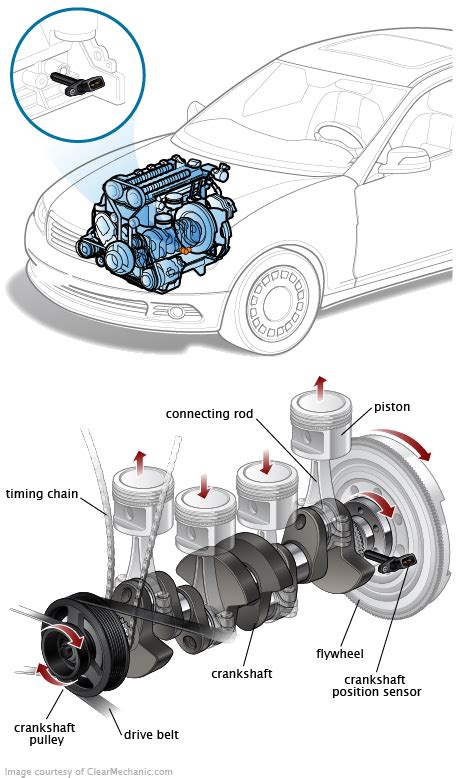 connecting rod

piston

timing chain

flywheel

crankshaft

crankshaft position sensor

crankshaft pulley

drive belt

Image courtesy of ClearMechanic.com