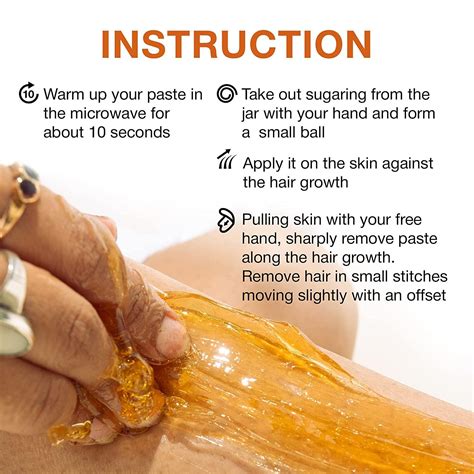 INSTRUCTION

10 Warm up your paste in the microwave for about 10 seconds

Take out sugaring from the jar with your hand and form a small ball

Apply it on the skin against the hair growth

Pulling skin with your free hand, sharply remove paste along the hair growth. Remove hair in small stitches moving slightly with an offset