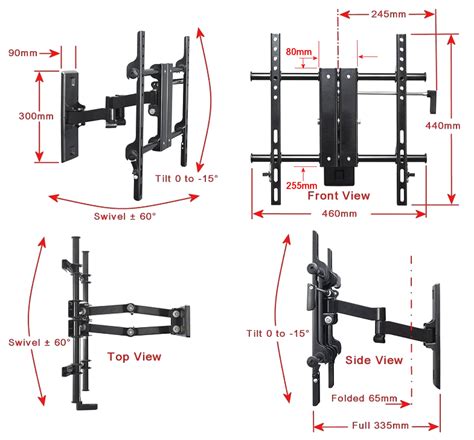 90mm

300mm

Tilt 0 to -15°

Swivel ± 60°

245mm

80mm

440mm

255mm

Front View

460mm

Swivel ± 60°

Top View

Tilt 0 to -15°

Side View

Folded 65mm

Full 335mm